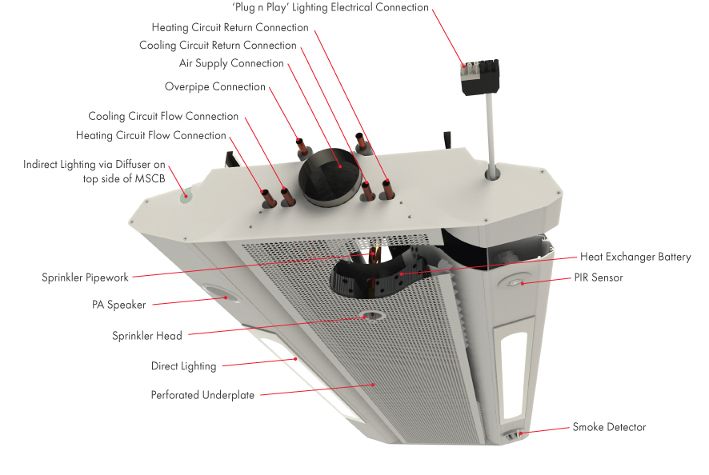 'Plug n Play' Lighting Electrical Connection
Heating Circuit Return Connection
Cooling Circuit Return Connection
Air Supply Connection
Overpipe Connection
Cooling Circuit Flow Connection
Heating Circuit Flow Connection
Indirect Lighting via Diffuser on top side of MSCB
Sprinkler Pipework
PA Speaker
Sprinkler Head
Direct Lighting
Perforated Underplate
Heat Exchanger Battery
PIR Sensor
Smoke Detector